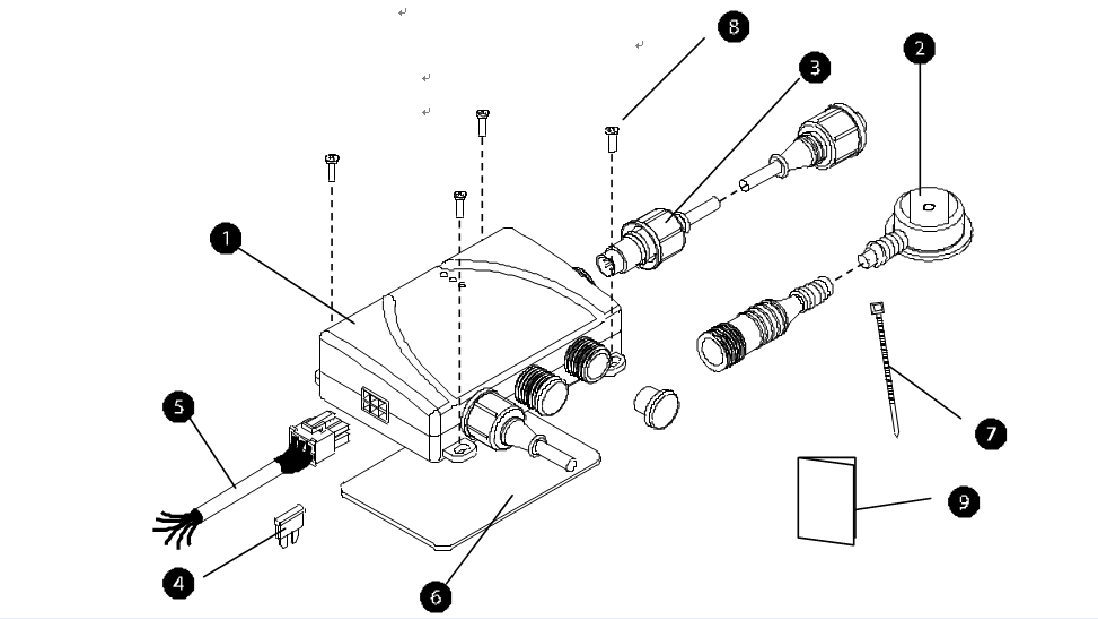 8
3
2
1
5
7
9
4
6